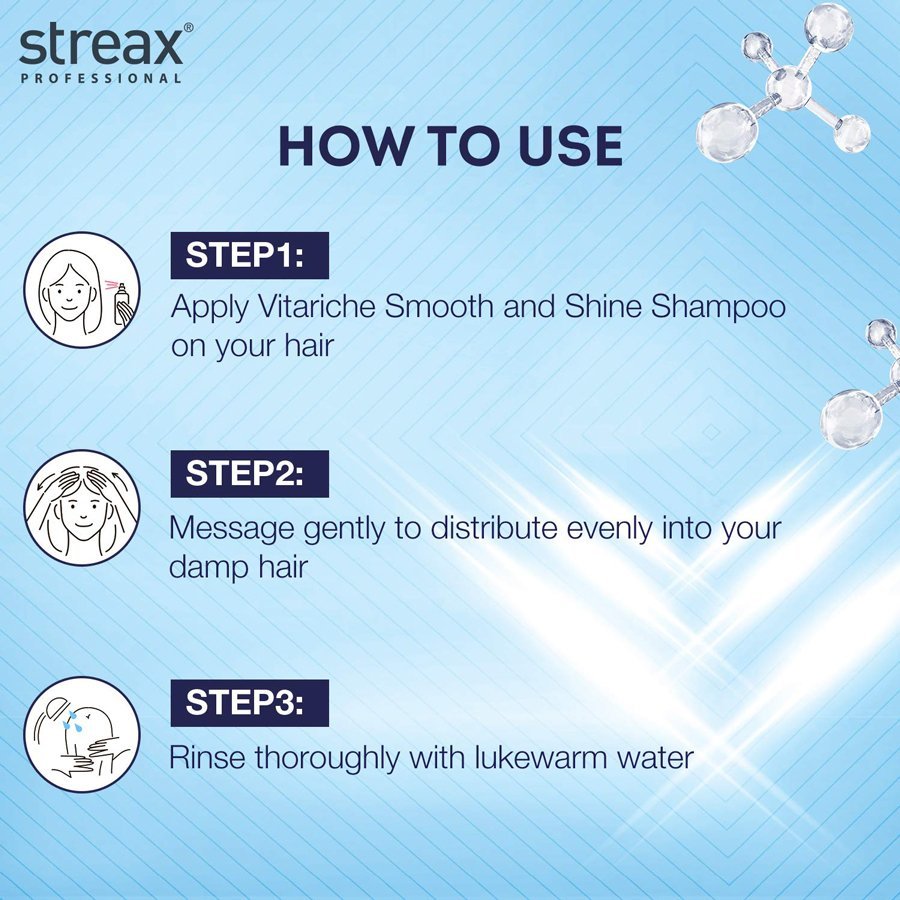 streax®
PROFESSIONAL

HOW TO USE

STEP1:
Apply Vitariche Smooth and Shine Shampoo on your hair

STEP2:
Message gently to distribute evenly into your damp hair

STEP3:
Rinse thoroughly with lukewarm water