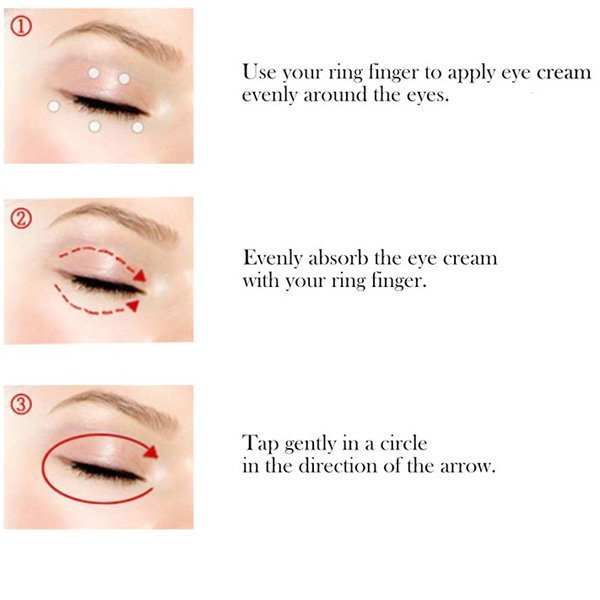 ①

Use your ring finger to apply eye cream evenly around the eyes.

②

Evenly absorb the eye cream with your ring finger.

③

Tap gently in a circle in the direction of the arrow.